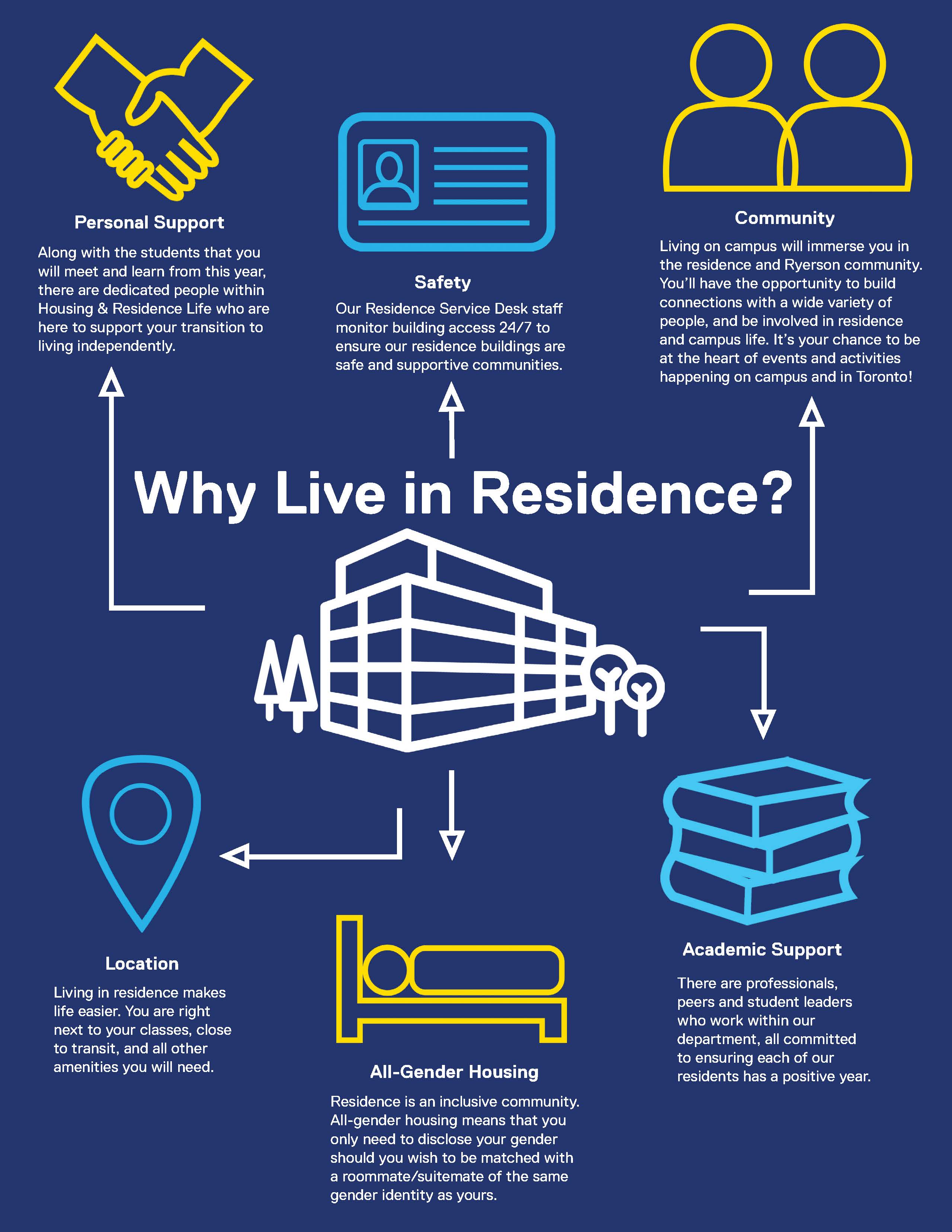 Personal Support

Along with the students that you will meet and learn from this year, there are dedicated people within Housing & Residence Life who are here to support your transition to living independently.

Safety

Our Residence Service Desk staff monitor building access 24/7 to ensure our residence buildings are safe and supportive communities.

Community

Living on campus will immerse you in the residence and Ryerson community. You'll have the opportunity to build connections with a wide variety of people, and be involved in residence and campus life. It's your chance to be at the heart of events and activities happening on campus and in Toronto!

Why Live in Residence?

Location

Living in residence makes life easier. You are right next to your classes, close to transit, and all other amenities you will need.

All-Gender Housing

Residence is an inclusive community. All-gender housing means that you only need to disclose your gender should you wish to be matched with a roommate/suitemate of the same gender identity as yours.

Academic Support

There are professionals, peers and student leaders who work within our department, all committed to ensuring each of our residents has a positive year.